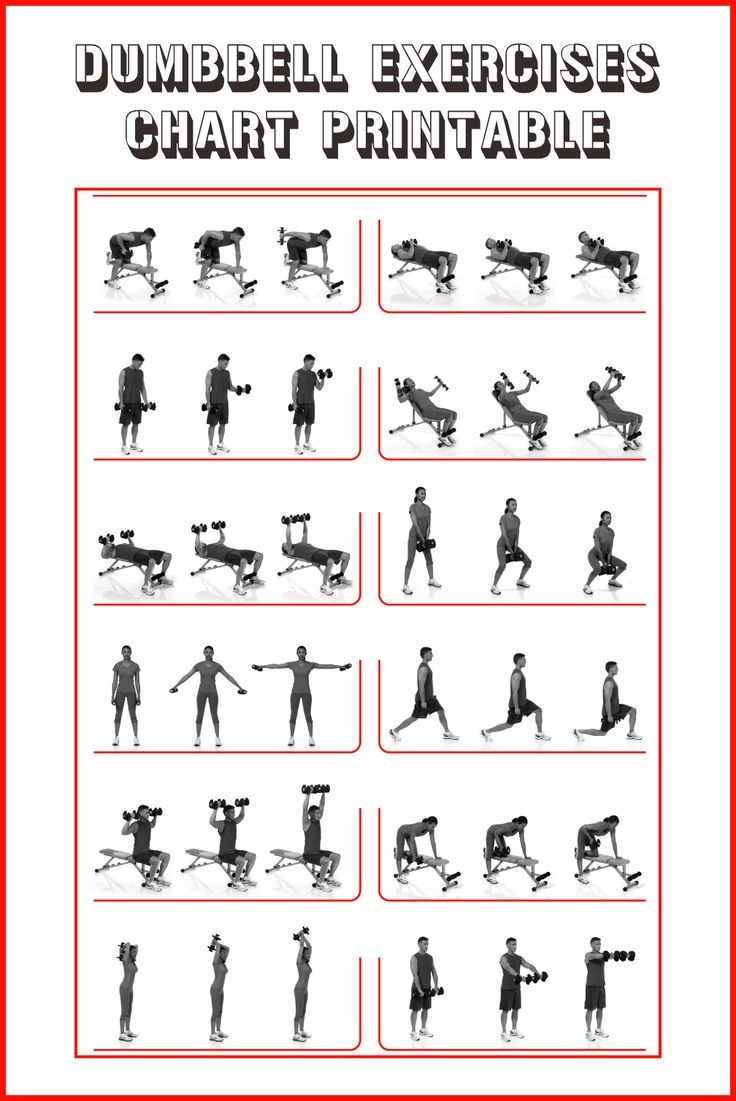 DUMBBELL EXERCISES CHART PRINTABLE