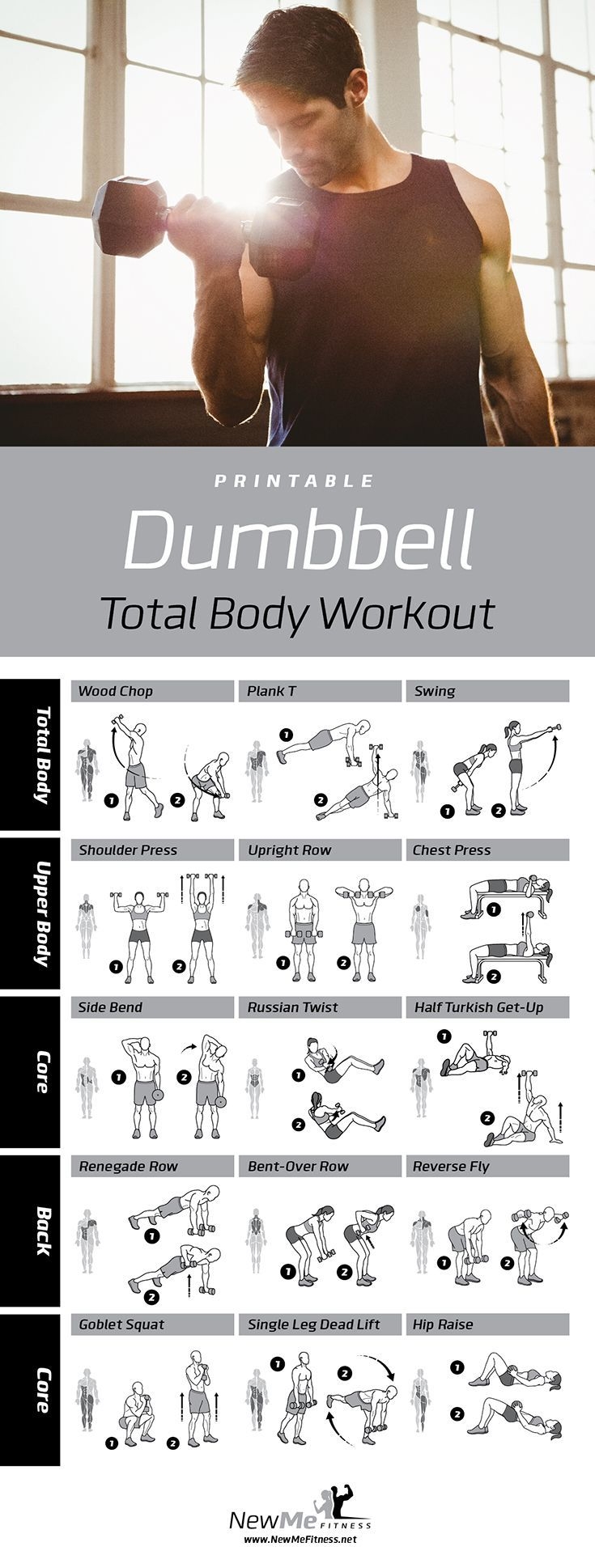 PRINTABLE

Dumbbell

Total Body Workout

Total Body

Wood Chop
1 2

Plank T
1 2

Swing
1 2

Upper Body

Shoulder Press
1 2

Upright Row
1 2

Chest Press
1 2

Core

Side Bend
1 2

Russian Twist
1 2

Half Turkish Get-Up
1 2

Back

Renegade Row
1 2

Bent-Over Row
1 2

Reverse Fly
1 2

Core

Goblet Squat
1 2

Single Leg Dead Lift
1 2

Hip Raise
1 2

NewMe FITNESS
www.NewMeFitness.net