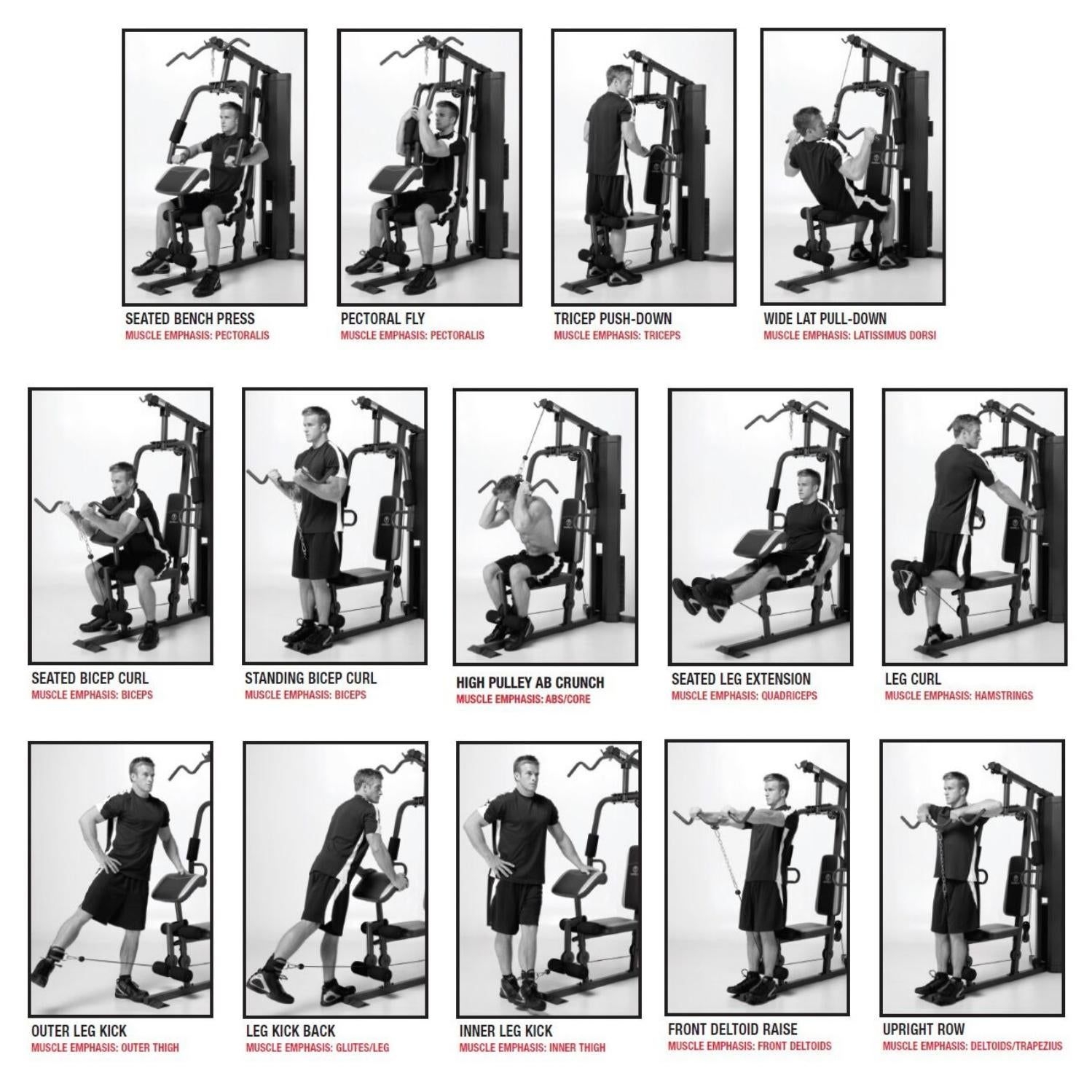 SEATED BENCH PRESS
MUSCLE EMPHASIS: PECTORALIS

PECTORAL FLY
MUSCLE EMPHASIS: PECTORALIS

TRICEP PUSH-DOWN
MUSCLE EMPHASIS: TRICEPS

WIDE LAT PULL-DOWN
MUSCLE EMPHASIS: LATISSIMUS DORSI

SEATED BICEP CURL
MUSCLE EMPHASIS: BICEPS

STANDING BICEP CURL
MUSCLE EMPHASIS: BICEPS

HIGH PULLEY AB CRUNCH
MUSCLE EMPHASIS: ABS/CORE

SEATED LEG EXTENSION
MUSCLE EMPHASIS: QUADRICEPS

LEG CURL
MUSCLE EMPHASIS: HAMSTRINGS

OUTER LEG KICK
MUSCLE EMPHASIS: OUTER THIGH

LEG KICK BACK
MUSCLE EMPHASIS: GLUTES/LEG

INNER LEG KICK
MUSCLE EMPHASIS: INNER THIGH

FRONT DELTOID RAISE
MUSCLE EMPHASIS: FRONT DELTOIDS

UPRIGHT ROW
MUSCLE EMPHASIS: DELTOIDS/TRAPEZIUS