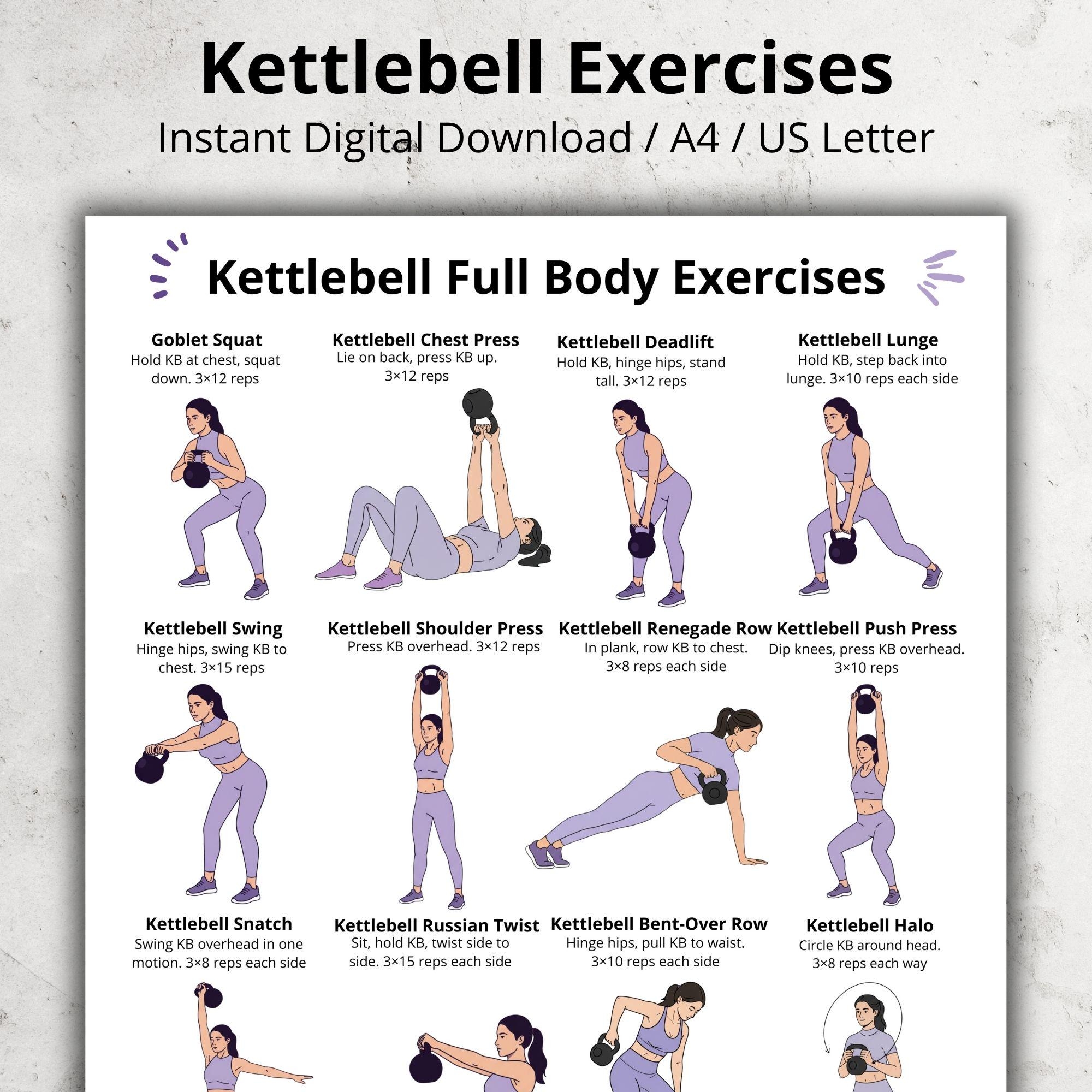 Kettlebell Exercises
Instant Digital Download / A4 / US Letter

Kettlebell Full Body Exercises

Goblet Squat
Hold KB at chest, squat down. 3×12 reps

Kettlebell Chest Press
Lie on back, press KB up. 3×12 reps

Kettlebell Deadlift
Hold KB, hinge hips, stand tall. 3×12 reps

Kettlebell Lunge
Hold KB, step back into lunge. 3×10 reps each side

Kettlebell Swing
Hinge hips, swing KB to chest. 3×15 reps

Kettlebell Shoulder Press
Press KB overhead. 3×12 reps

Kettlebell Renegade Row
In plank, row KB to chest. 3×8 reps each side

Kettlebell Push Press
Dip knees, press KB overhead. 3×10 reps

Kettlebell Snatch
Swing KB overhead in one motion. 3×8 reps each side

Kettlebell Russian Twist
Sit, hold KB, twist side to side. 3×15 reps each side

Kettlebell Bent-Over Row
Hinge hips, pull KB to waist. 3×10 reps each side

Kettlebell Halo
Circle KB around head. 3×8 reps each way